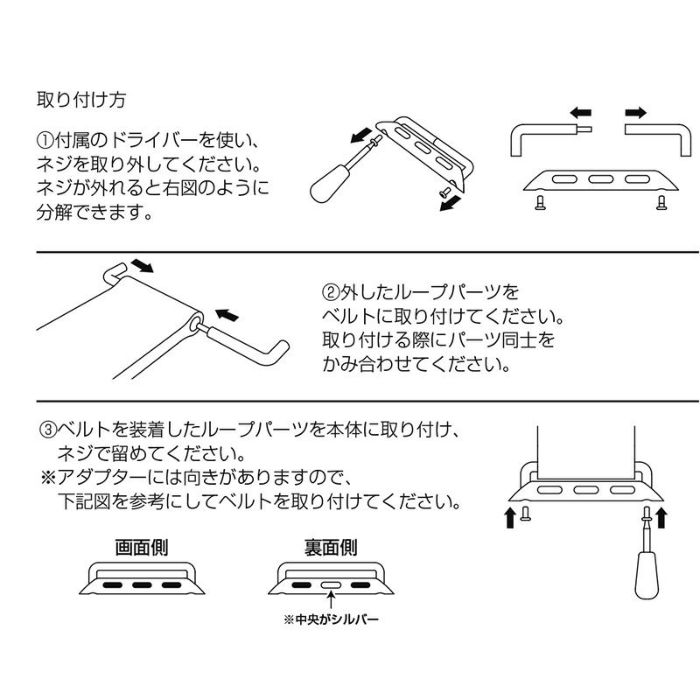 取り付け方

①付属のドライバーを使い、ネジを取り外してください。ネジが外れると右図のように分解できます。

②外したループパーツをベルトに取り付けてください。取り付ける際にパーツ同士をかみ合わせてください。

③ベルトを装着したループパーツを本体に取り付け、ネジで留めてください。
※アダプターには向きがありますので、下記図を参考にしてベルトを取り付けてください。

画面側

裏面側

※中央がシルバー