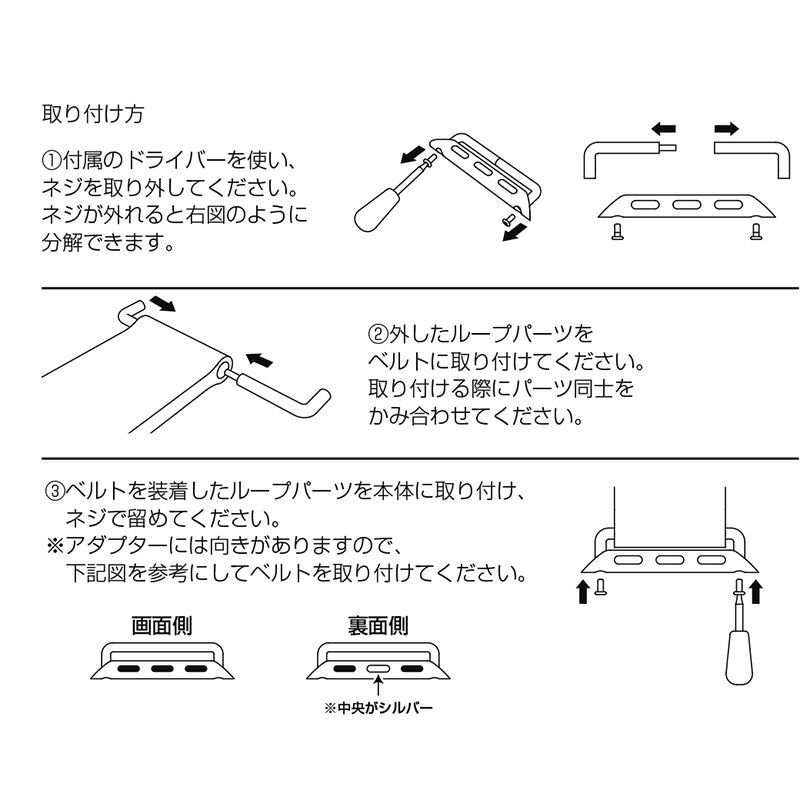 取り付け方

①付属のドライバーを使い、ネジを取り外してください。ネジが外れると右図のように分解できます。

②外したループパーツをベルトに取り付けてください。取り付ける際にパーツ同士をかみ合わせてください。

③ベルトを装着したループパーツを本体に取り付け、ネジで留めてください。
※アダプターには向きがありますので、下記図を参考にしてベルトを取り付けてください。

画面側

裏面側

※中央がシルバー